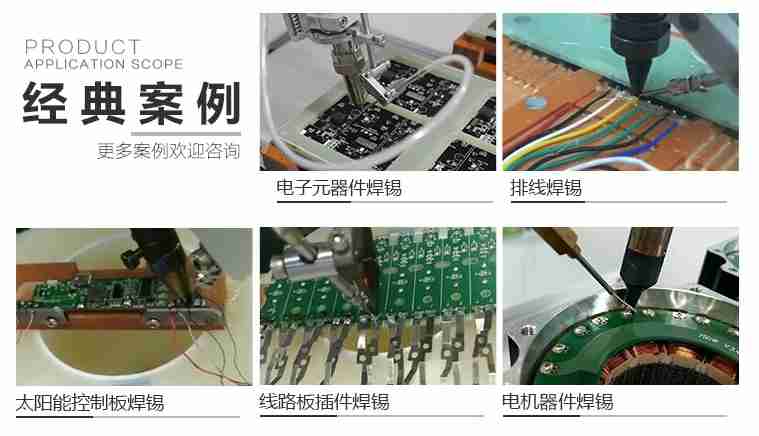 PRODUCT
APPLICATION SCOPE

经典案例

更多案例欢迎咨询

电子元器件焊锡

排线焊锡

太阳能控制板焊锡

线路板插件焊锡

电机器件焊锡